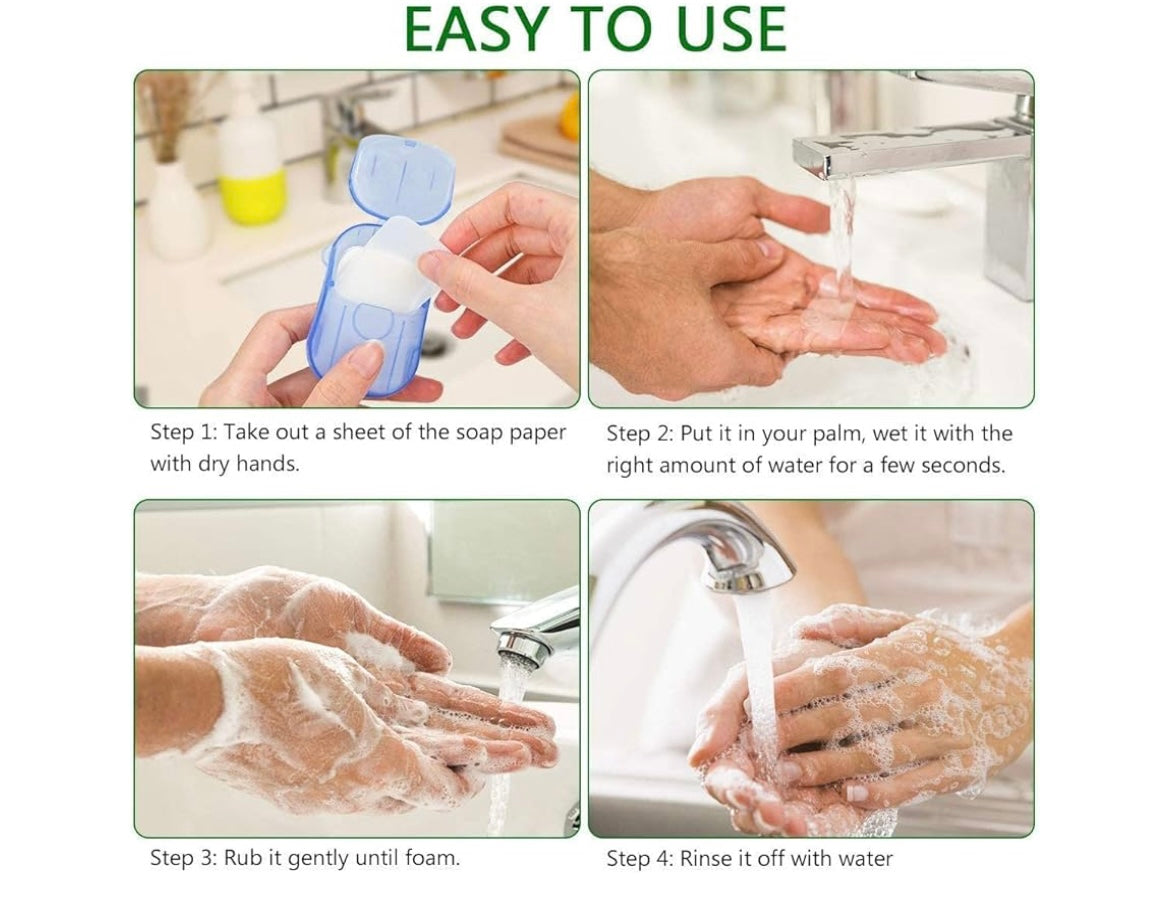 EASY TO USE

Step 1: Take out a sheet of the soap paper with dry hands.

Step 2: Put it in your palm, wet it with the right amount of water for a few seconds.

Step 3: Rub it gently until foam.

Step 4: Rinse it off with water